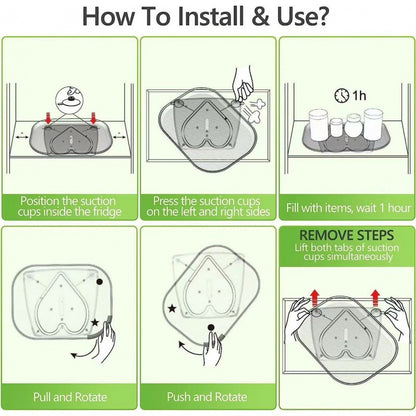 How To Install & Use?

Position the suction cups inside the fridge

Press the suction cups on the left and right sides

1h

Fill with items, wait 1 hour

Pull and Rotate

Push and Rotate

REMOVE STEPS

Lift both tabs of suction cups simultaneously